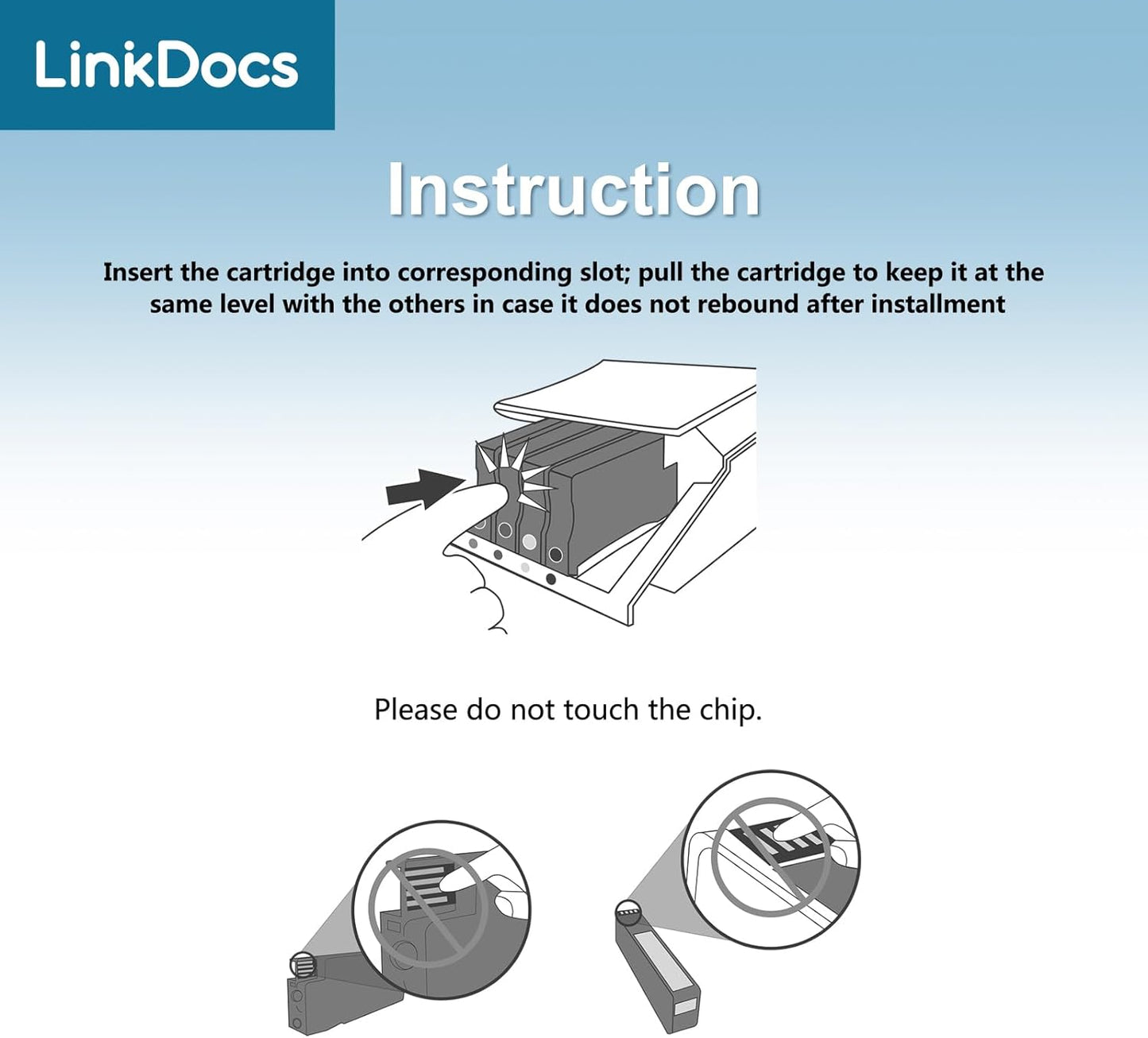 LinkDocs

Instruction

Insert the cartridge into corresponding slot; pull the cartridge to keep it at the same level with the others in case it does not rebound after installment

Please do not touch the chip.