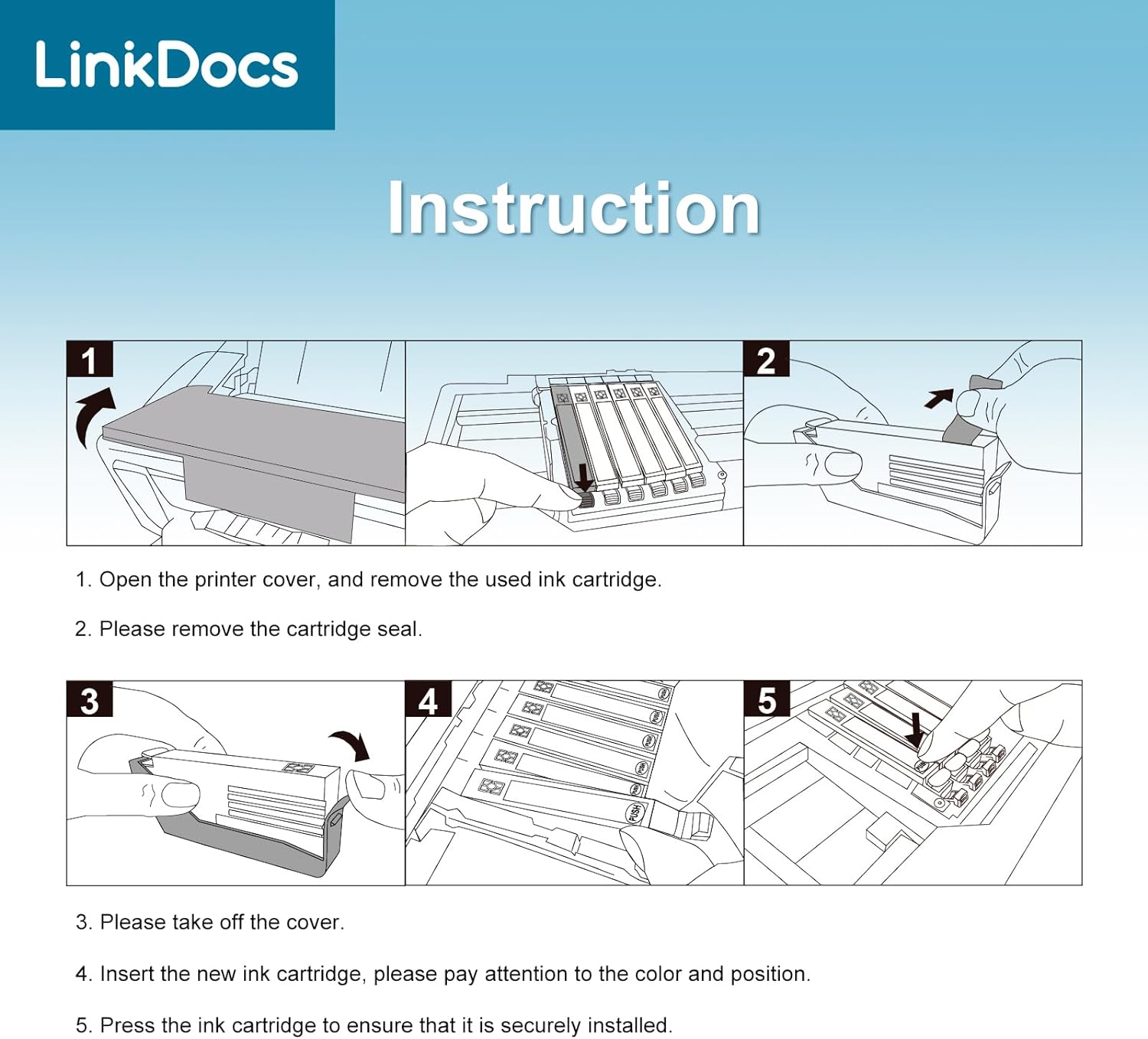 LinkDocs

Instruction

1

2

1. Open the printer cover, and remove the used ink cartridge.

2. Please remove the cartridge seal.

3

4

PUSH

PUSH

PUSH

PUSH

PUSH

5

PUSH

3. Please take off the cover.

4. Insert the new ink cartridge, please pay attention to the color and position.

5. Press the ink cartridge to ensure that it is securely installed.